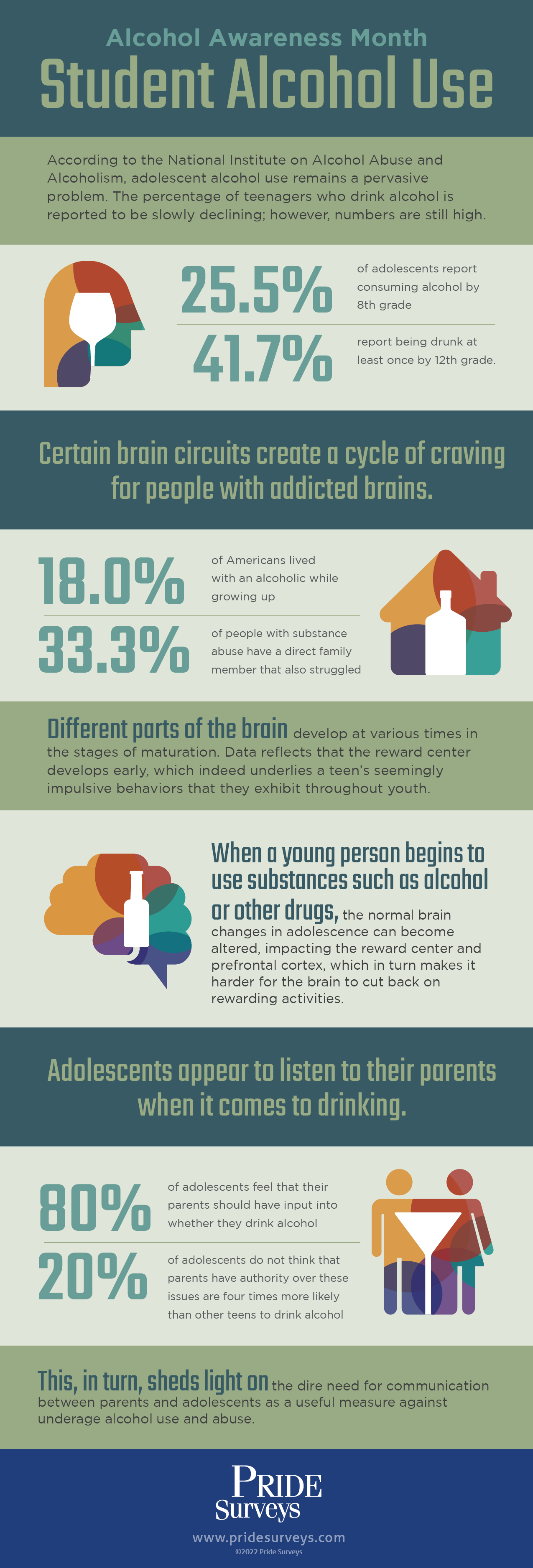 Alcohol Awareness Month

Student Alcohol Use

According to the National Institute on Alcohol Abuse and Alcoholism, adolescent alcohol use remains a pervasive problem. The percentage of teenagers who drink alcohol is reported to be slowly declining; however, numbers are still high.

25.5% of adolescents report consuming alcohol by 8th grade

41.7% report being drunk at least once by 12th grade.

Certain brain circuits create a cycle of craving for people with addicted brains.

18.0% of Americans lived with an alcoholic while growing up

33.3% of people with substance abuse have a direct family member that also struggled

Different parts of the brain develop at various times in the stages of maturation. Data reflects that the reward center develops early, which indeed underlies a teen's seemingly impulsive behaviors that they exhibit throughout youth.

When a young person begins to use substances such as alcohol or other drugs, the normal brain changes in adolescence can become altered, impacting the reward center and prefrontal cortex, which in turn makes it harder for the brain to cut back on rewarding activities.

Adolescents appear to listen to their parents when it comes to drinking.

80% of adolescents feel that their parents should have input into whether they drink alcohol

20% of adolescents do not think that parents have authority over these issues are four times more likely than other teens to drink alcohol

This, in turn, sheds light on the dire need for communication between parents and adolescents as a useful measure against underage alcohol use and abuse.

PRIDE Surveys

www.pridesurveys.com

©2022 Pride Surveys